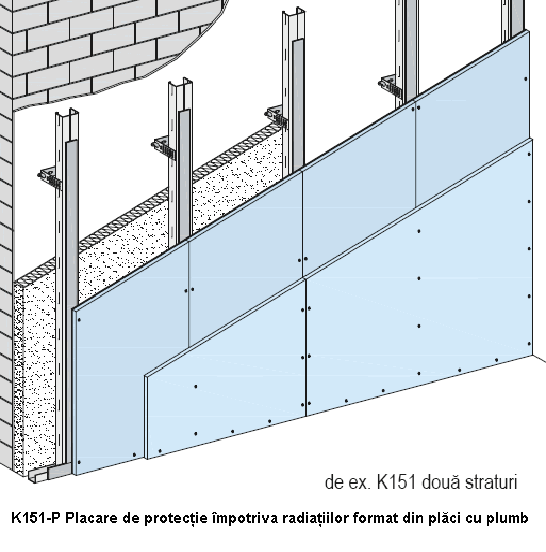 de ex. K151 două straturi

K151-P Placare de protecție împotriva radiațiilor format din plăci cu plumb